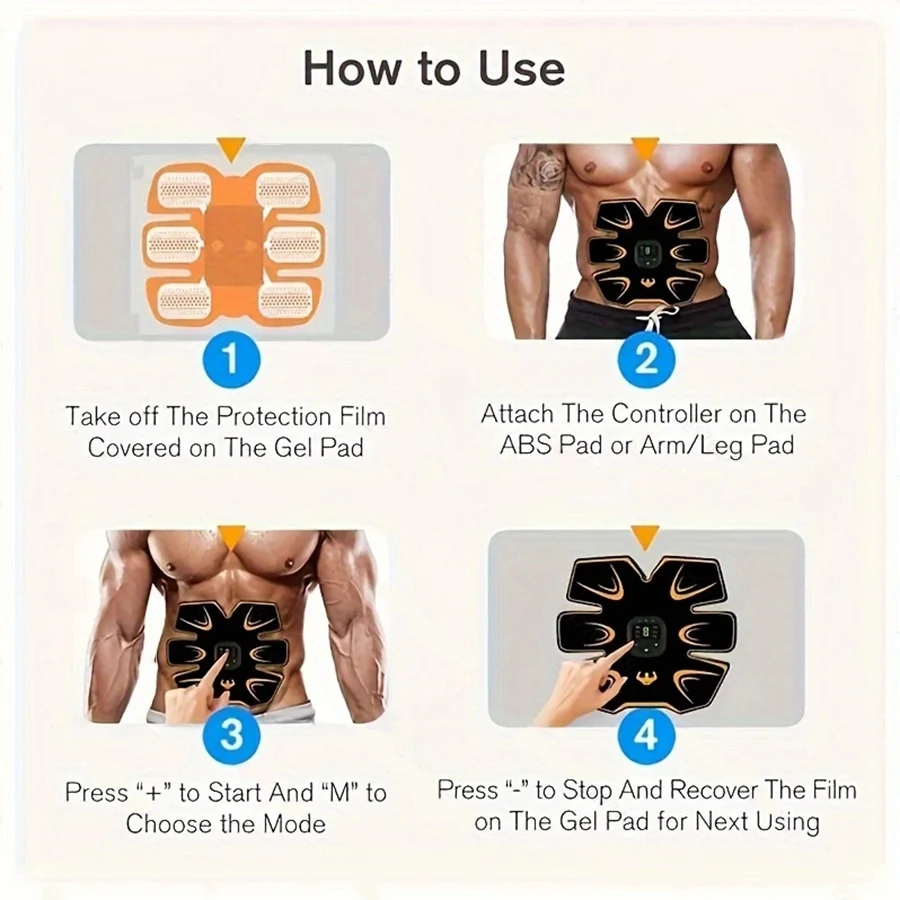 How to Use

1

Take off The Protection Film Covered on The Gel Pad

2

Attach The Controller on The ABS Pad or Arm/Leg Pad

3

Press "+" to Start And "M" to Choose the Mode

4

Press "-" to Stop And Recover The Film on The Gel Pad for Next Using